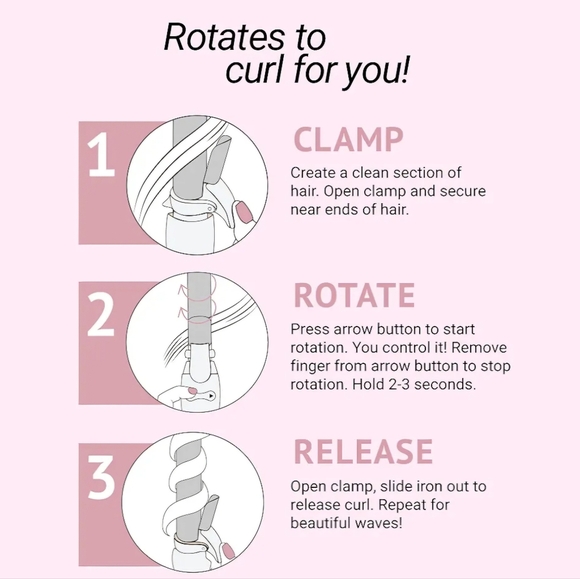 Rotates to curl for you!

1

CLAMP

Create a clean section of hair. Open clamp and secure near ends of hair.

2

ROTATE

Press arrow button to start rotation. You control it! Remove finger from arrow button to stop rotation. Hold 2-3 seconds.

3

RELEASE

Open clamp, slide iron out to release curl. Repeat for beautiful waves!